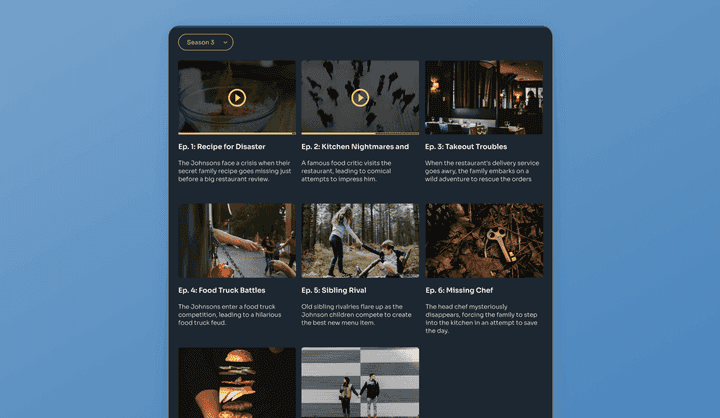 Season 3

Ep. 1: Recipe for Disaster

The Johnsons face a crisis when their secret family recipe goes missing just before a big restaurant review.

Ep. 2: Kitchen Nightmares and

A famous food critic visits the restaurant, leading to comical attempts to impress him.

Ep. 3: Takeout Troubles

When the restaurant's delivery service goes awry, the family embarks on a wild adventure to rescue the orders

Ep. 4: Food Truck Battles

The Johnsons enter a food truck competition, leading to a hilarious food truck feud.

Ep. 5: Sibling Rival

Old sibling rivalries flare up as the Johnson children compete to create the best new menu item.

Ep. 6: Missing Chef

The head chef mysteriously disappears, forcing the family to step into the kitchen in an attempt to save the day.